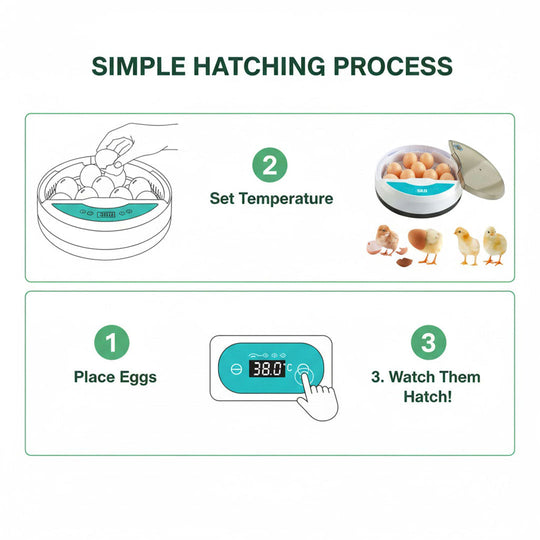 SIMPLE HATCHING PROCESS

2
Set Temperature

1
Place Eggs

38.0°C

3
3. Watch Them Hatch!