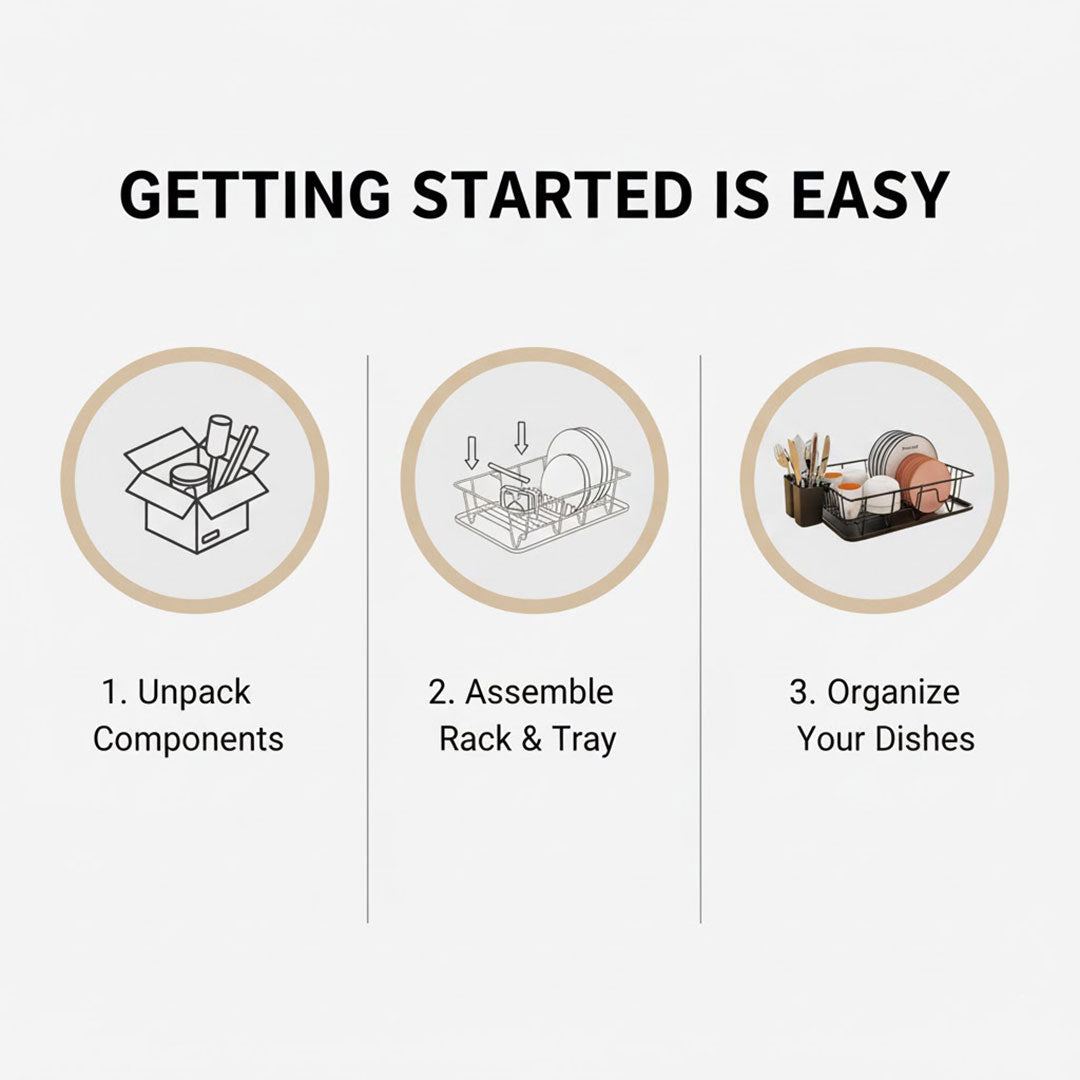 GETTING STARTED IS EASY

1. Unpack Components

2. Assemble Rack & Tray

3. Organize Your Dishes