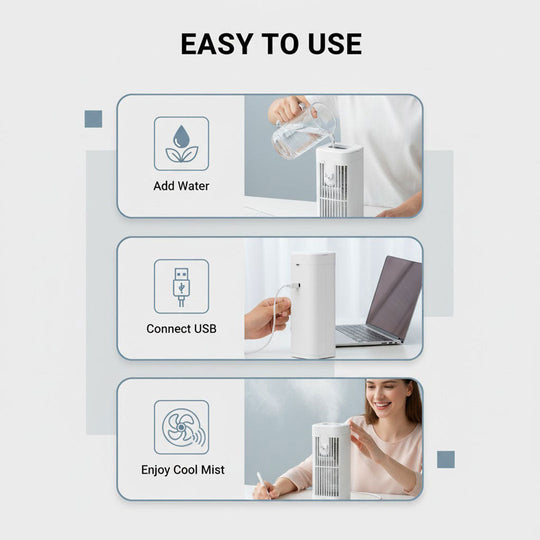 EASY TO USE

Add Water

Connect USB

Enjoy Cool Mist