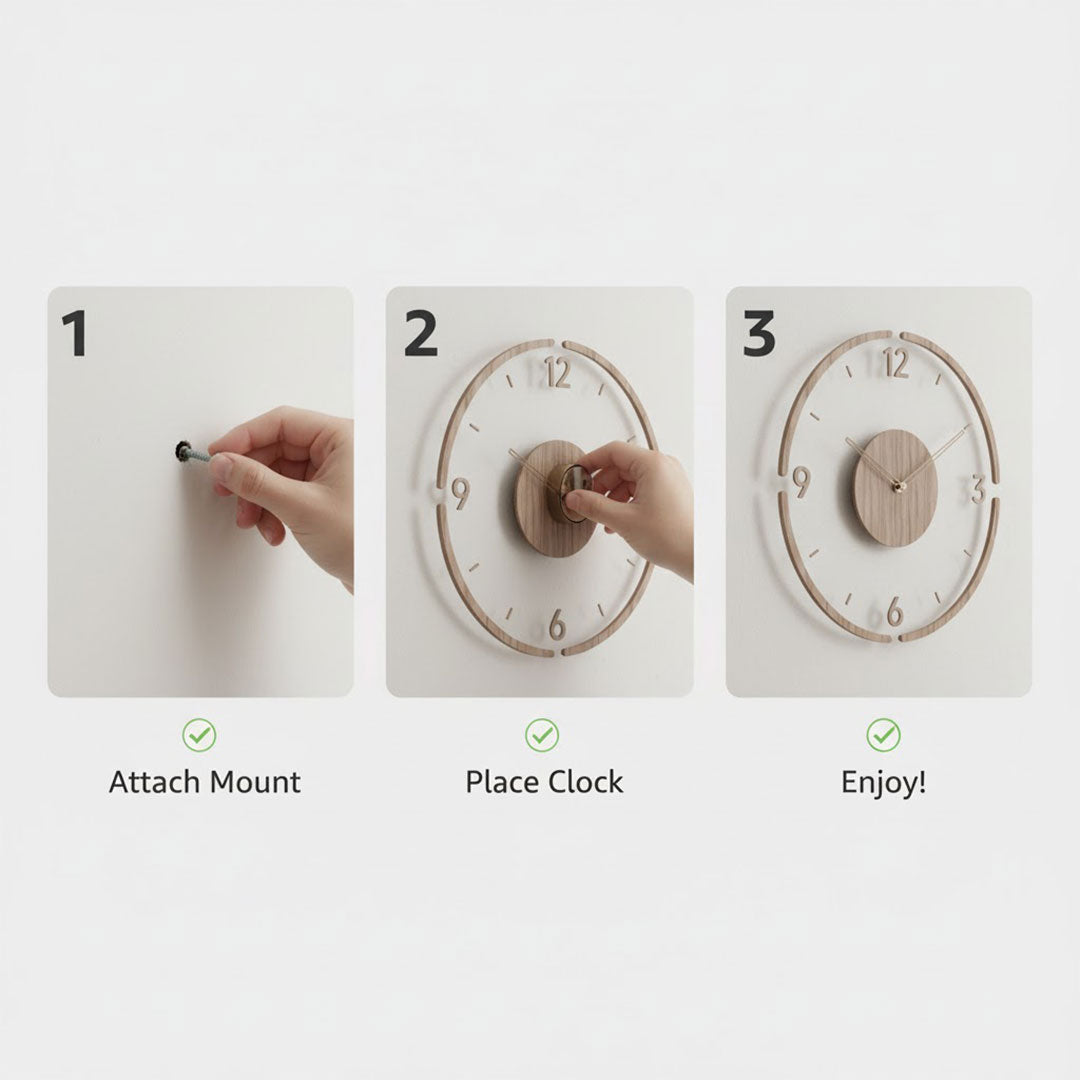 1

Attach Mount

2

12

9

6

Place Clock

3

12

9

3

6

Enjoy!