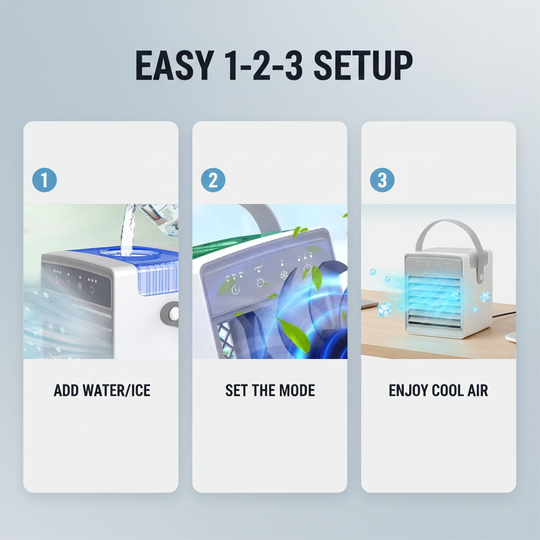 EASY 1-2-3 SETUP

1

ADD WATER/ICE

2

SET THE MODE

3

ENJOY COOL AIR