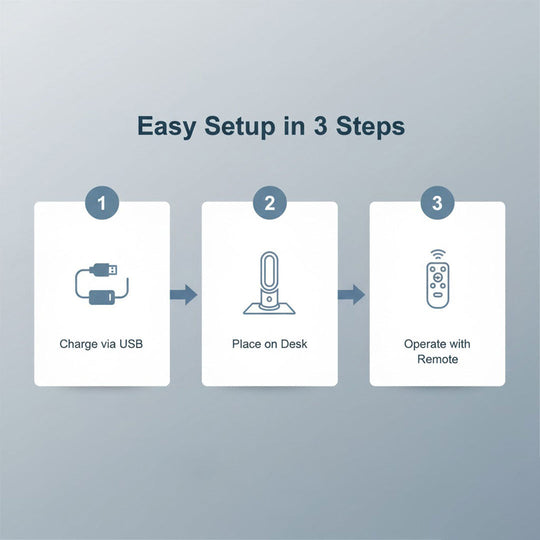 Easy Setup in 3 Steps

1

Charge via USB

2

Place on Desk

3

Operate with Remote