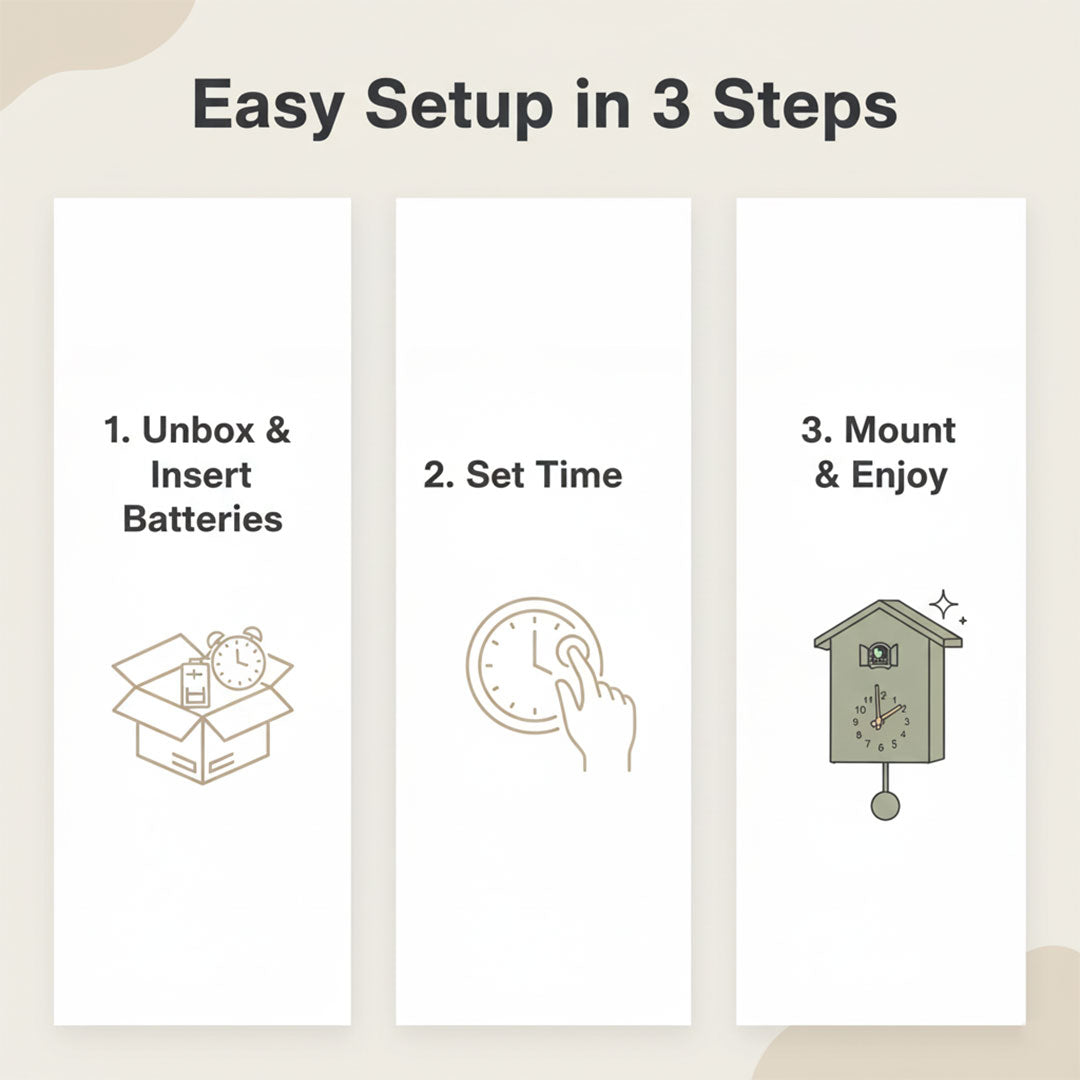 Easy Setup in 3 Steps

1. Unbox & Insert Batteries

2. Set Time

3. Mount & Enjoy

11 12 1 2 3 4 5 6 7 8 9 10