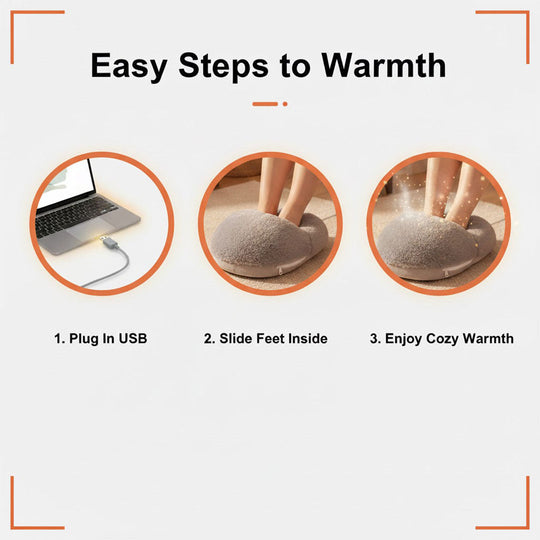 Easy Steps to Warmth

1. Plug In USB

2. Slide Feet Inside

3. Enjoy Cozy Warmth