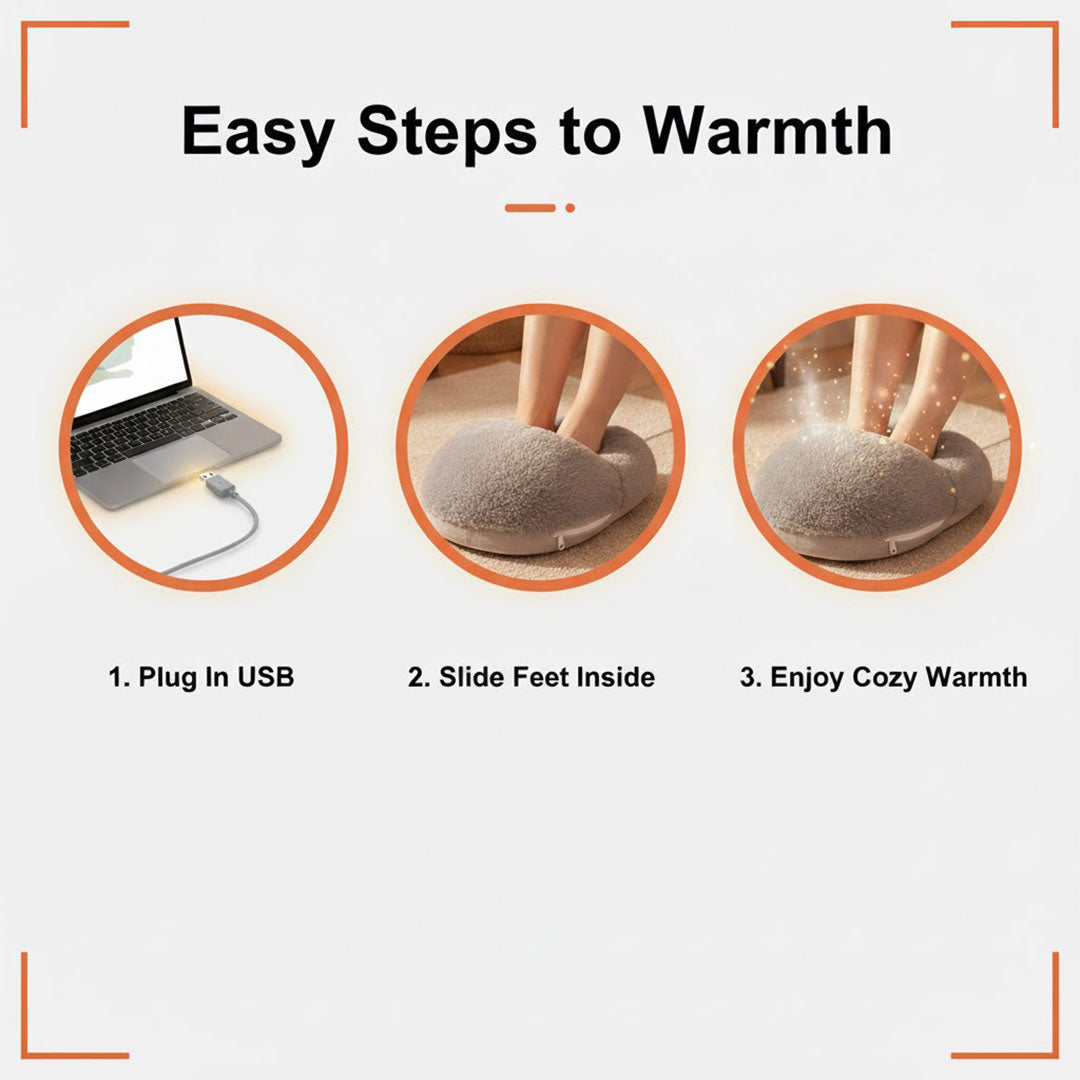 Easy Steps to Warmth

1. Plug In USB

2. Slide Feet Inside

3. Enjoy Cozy Warmth