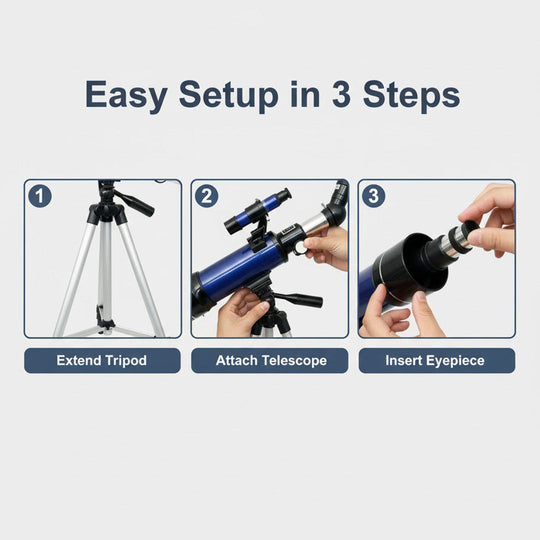 Easy Setup in 3 Steps

1

Extend Tripod

2

Attach Telescope

3

Insert Eyepiece