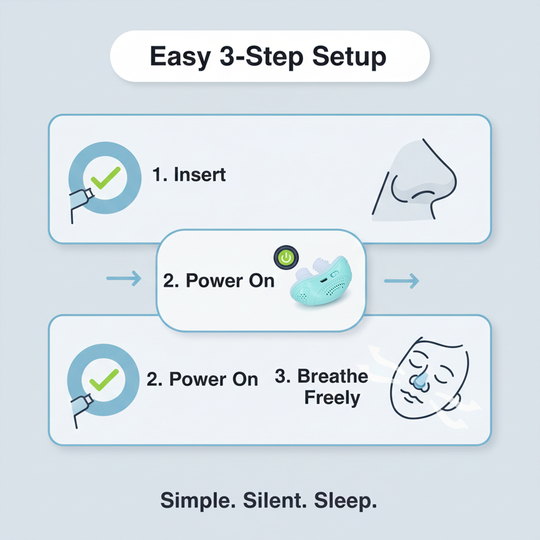 Easy 3-Step Setup

1. Insert

2. Power On

2. Power On

3. Breathe Freely

Simple. Silent. Sleep.