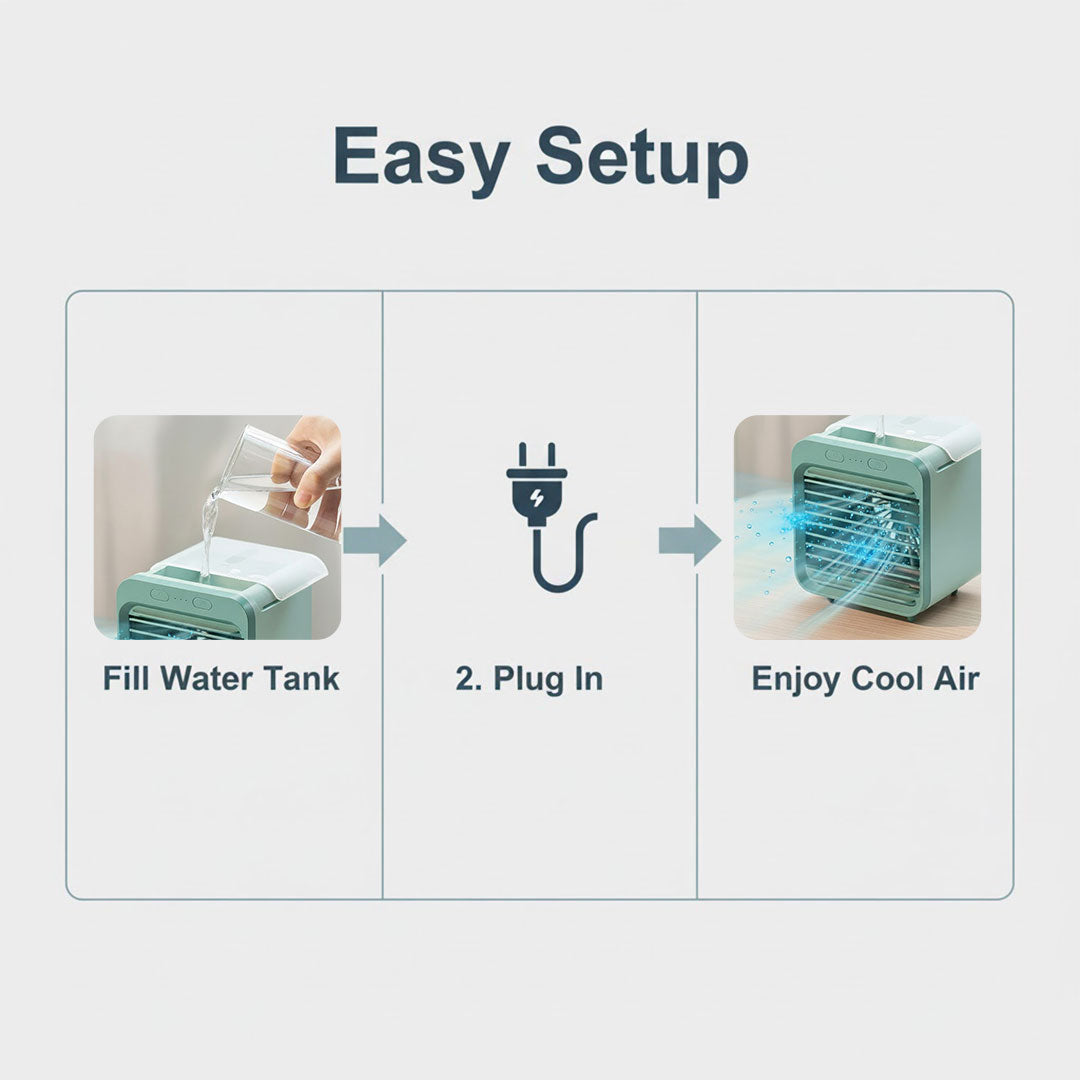 Easy Setup

Fill Water Tank

2. Plug In

Enjoy Cool Air