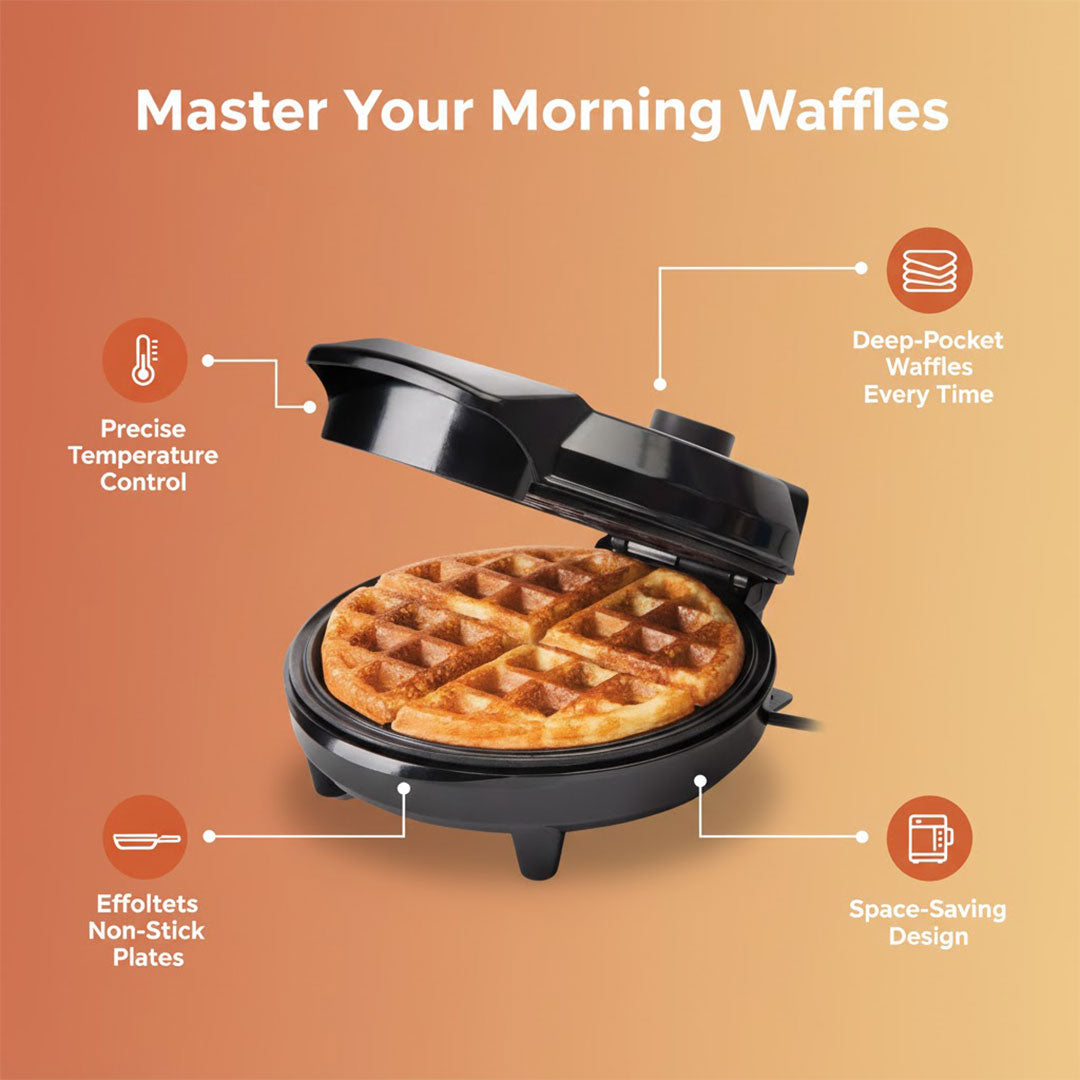 Master Your Morning Waffles

Precise Temperature Control

Deep-Pocket Waffles Every Time

Effoltets Non-Stick Plates

Space-Saving Design